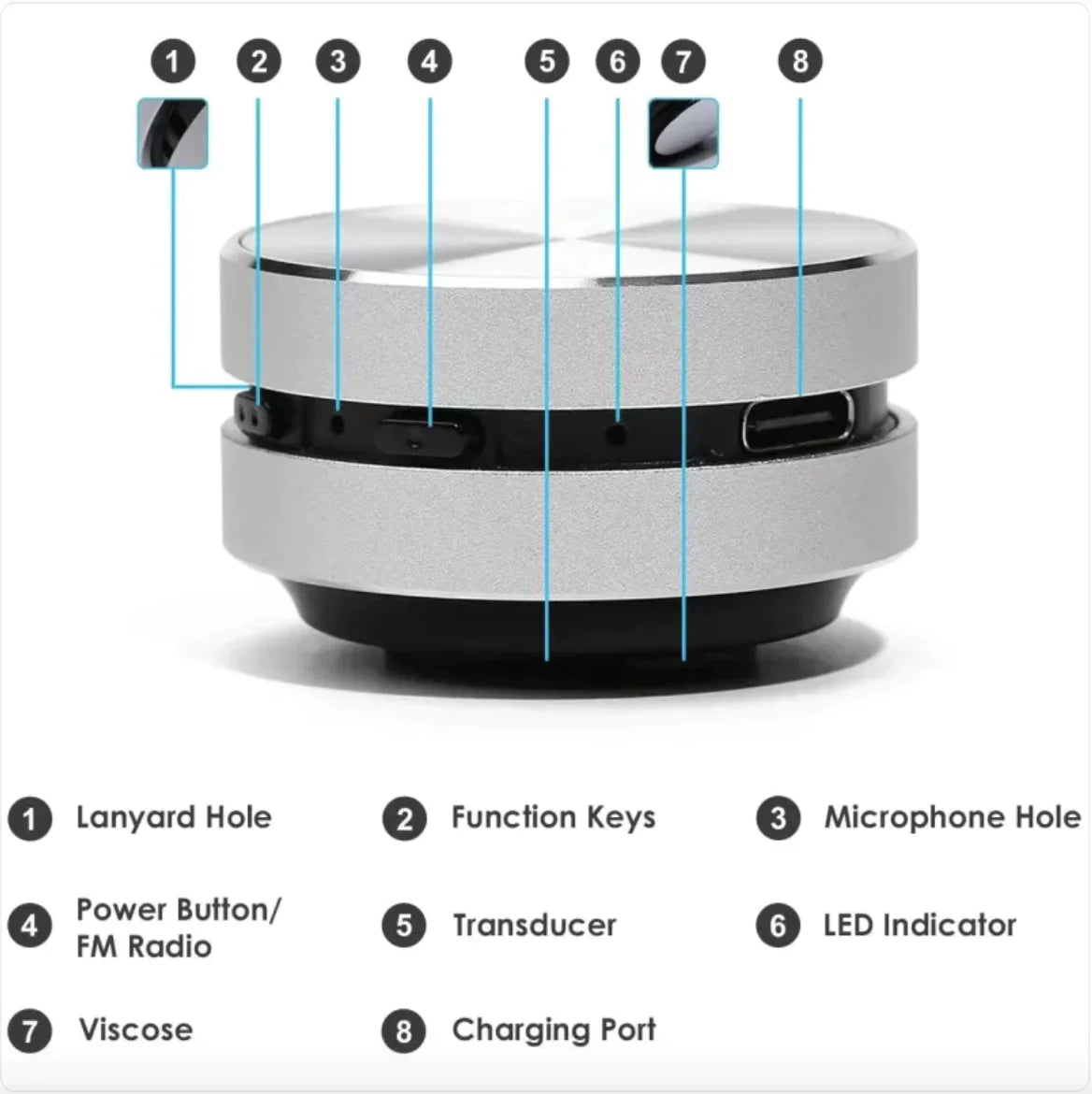 1 2 3 4 5 6 7 8

1 Lanyard Hole
2 Function Keys
3 Microphone Hole
4 Power Button/ FM Radio
5 Transducer
6 LED Indicator
7 Viscose
8 Charging Port